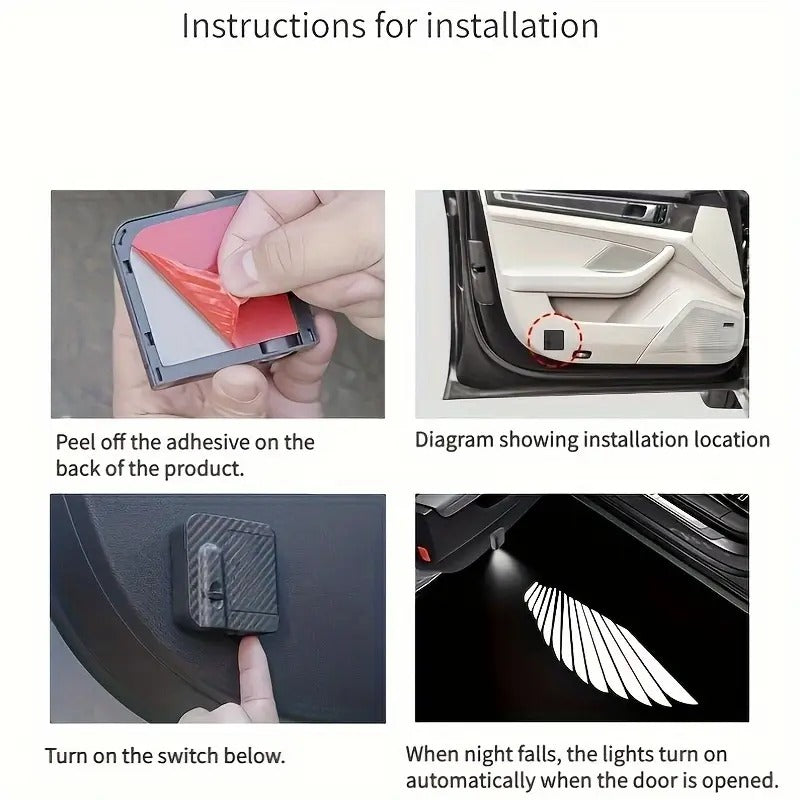 Instructions for installation

Peel off the adhesive on the back of the product.

Diagram showing installation location

Turn on the switch below.

When night falls, the lights turn on automatically when the door is opened.