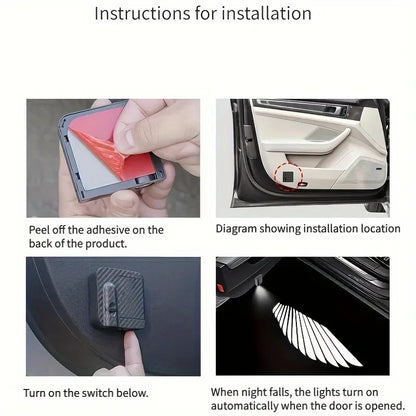 Instructions for installation

Peel off the adhesive on the back of the product.

Diagram showing installation location

Turn on the switch below.

When night falls, the lights turn on automatically when the door is opened.