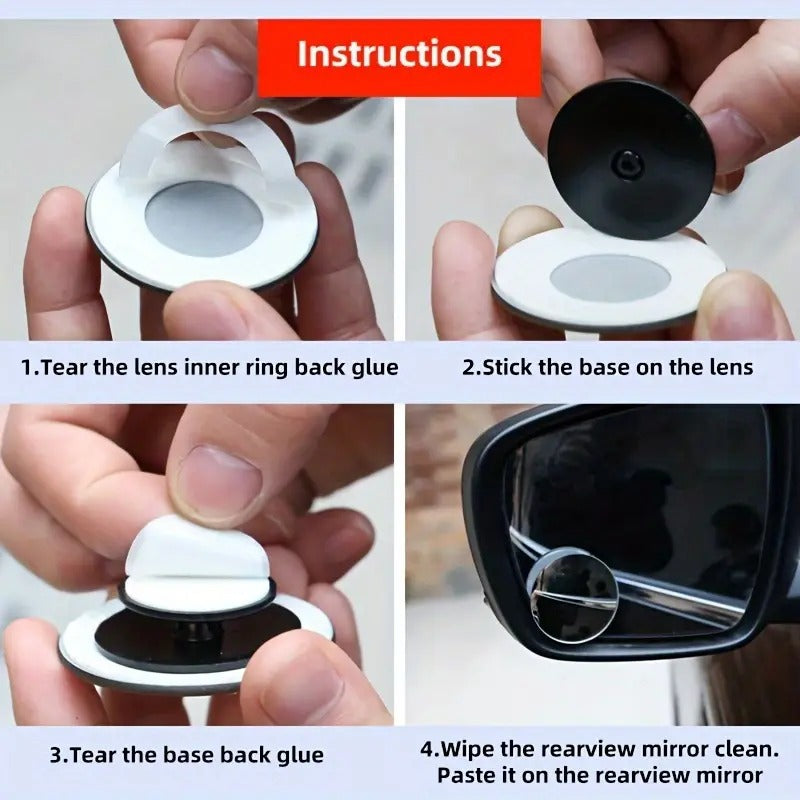 Instructions

1.Tear the lens inner ring back glue

2.Stick the base on the lens

3.Tear the base back glue

4.Wipe the rearview mirror clean. Paste it on the rearview mirror