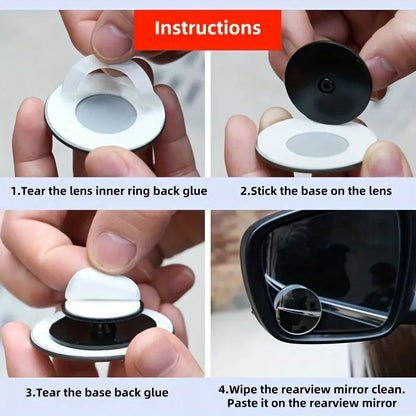 Instructions

1.Tear the lens inner ring back glue

2.Stick the base on the lens

3.Tear the base back glue

4.Wipe the rearview mirror clean. Paste it on the rearview mirror